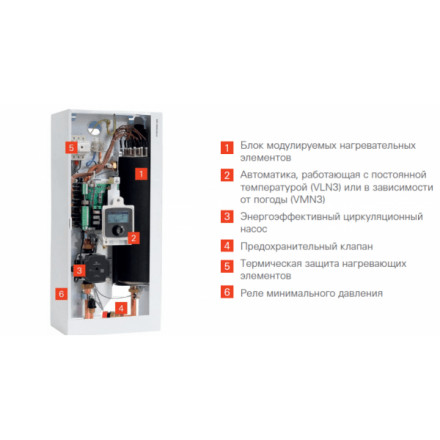 5

1

2

3

6

4

1 Блок модулируемых нагревательных элементов

2 Автоматика, работающая с постоянной температурой (VLN3) или в зависимости от погоды (VMN3)

3 Энергоэффективный циркуляционный насос

4 Предохранительный клапан

5 Термическая защита нагревающих элементов

6 Реле минимального давления